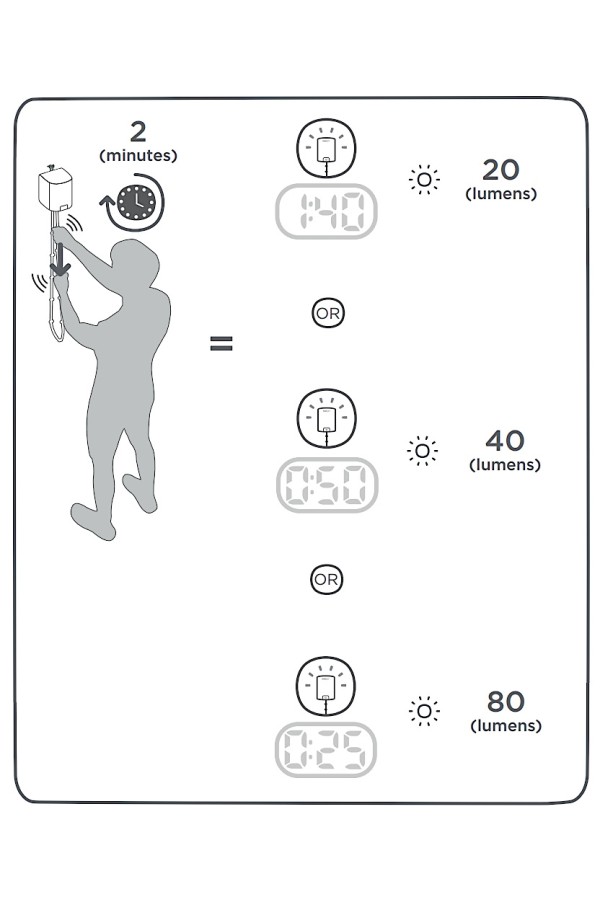 2
(minutes)

=

1:40

20
(lumens)

OR

0:50

40
(lumens)

OR

0:25

80
(lumens)