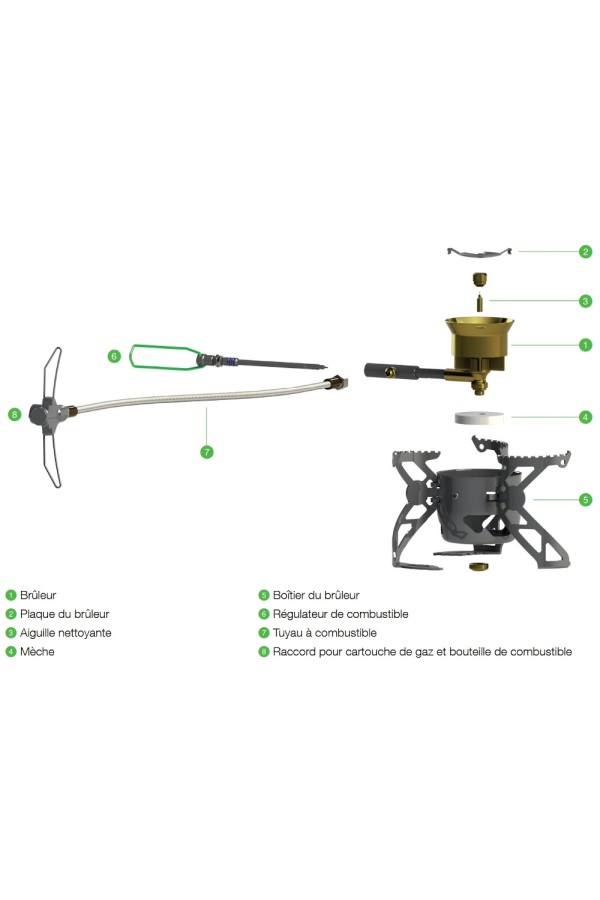 2

3

1

6

4

8

7

5

1 Brûleur
2 Plaque du brûleur
3 Aiguille nettoyante
4 Mèche

5 Boîtier du brûleur
6 Régulateur de combustible
7 Tuyau à combustible
8 Raccord pour cartouche de gaz et bouteille de combustible